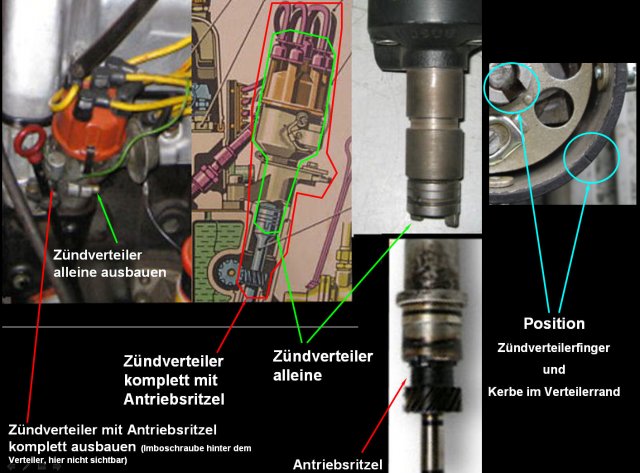 Zündverteiler alleine ausbauen

Zündverteiler komplett mit Antriebsritzel

Zündverteiler alleine

Position

Zündverteilerfinger

und

Kerbe im Verteilerrand

Zündverteiler mit Antriebsritzel komplett ausbauen (Imboschraube hinter dem Verteiler, hier nicht sichtbar)

Antriebsritzel